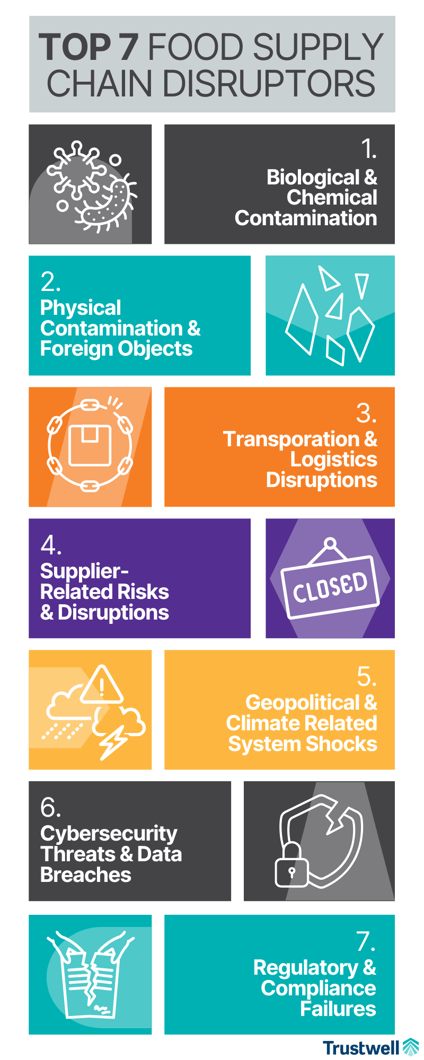 TOP 7 FOOD SUPPLY CHAIN DISRUPTORS

1.
Biological & Chemical Contamination

2.
Physical Contamination & Foreign Objects

3.
Transporation & Logistics Disruptions

4.
Supplier-Related Risks & Disruptions

CLOSED

5.
Geopolitical & Climate Related System Shocks

6.
Cybersecurity Threats & Data Breaches

7.
Regulatory & Compliance Failures

Trustwell