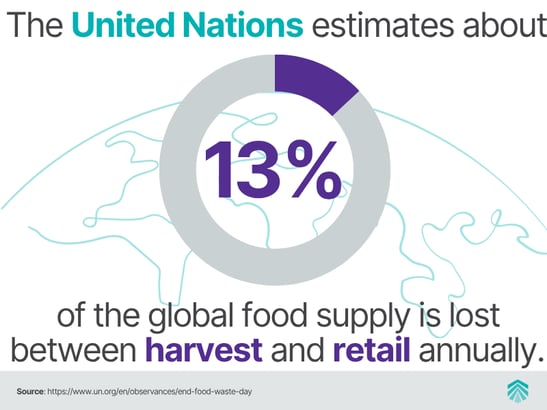 The United Nations estimates about

13%

of the global food supply is lost between harvest and retail annually.

Source: https://www.un.org/en/observances/end-food-waste-day